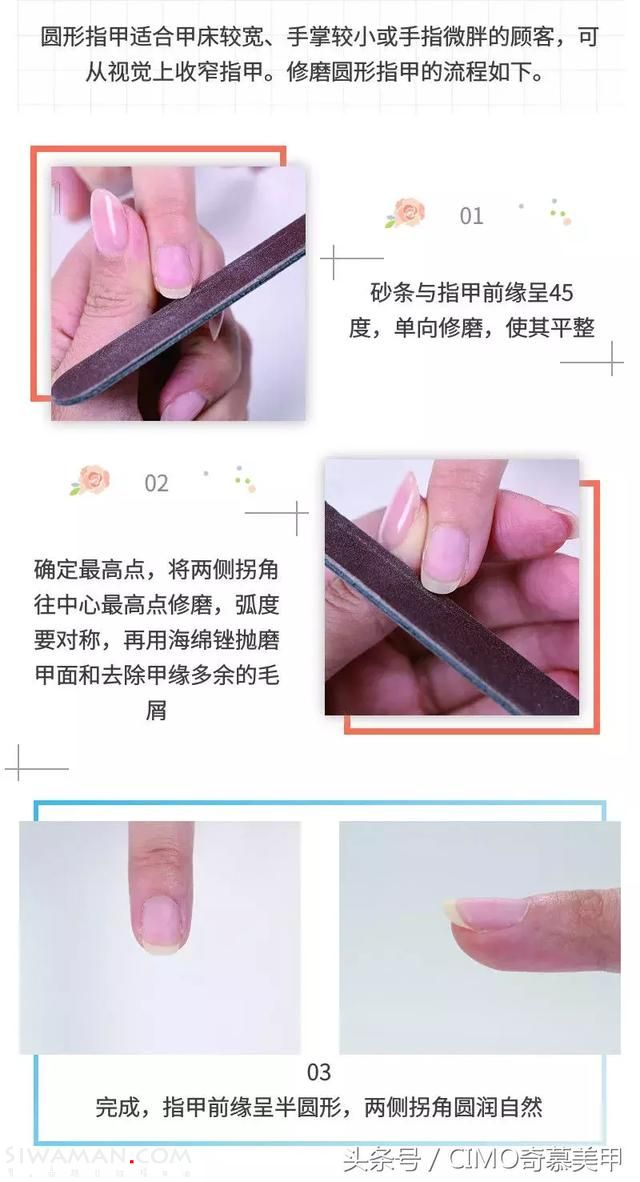 圆形指甲适合甲床较宽、手掌较小或手指微胖的顾客，可从视觉上收窄指甲。修磨圆形指甲的流程如下。

01

砂条与指甲前缘呈45度，单向修磨，使其平整

02

确定最高点，将两侧拐角往中心最高点修磨，弧度要对称，再用海绵锉抛磨甲面和去除甲缘多余的毛屑

03

完成，指甲前缘呈半圆形，两侧拐角圆润自然

SIWAMAN.COM

头条号 / CIMO奇慕美甲