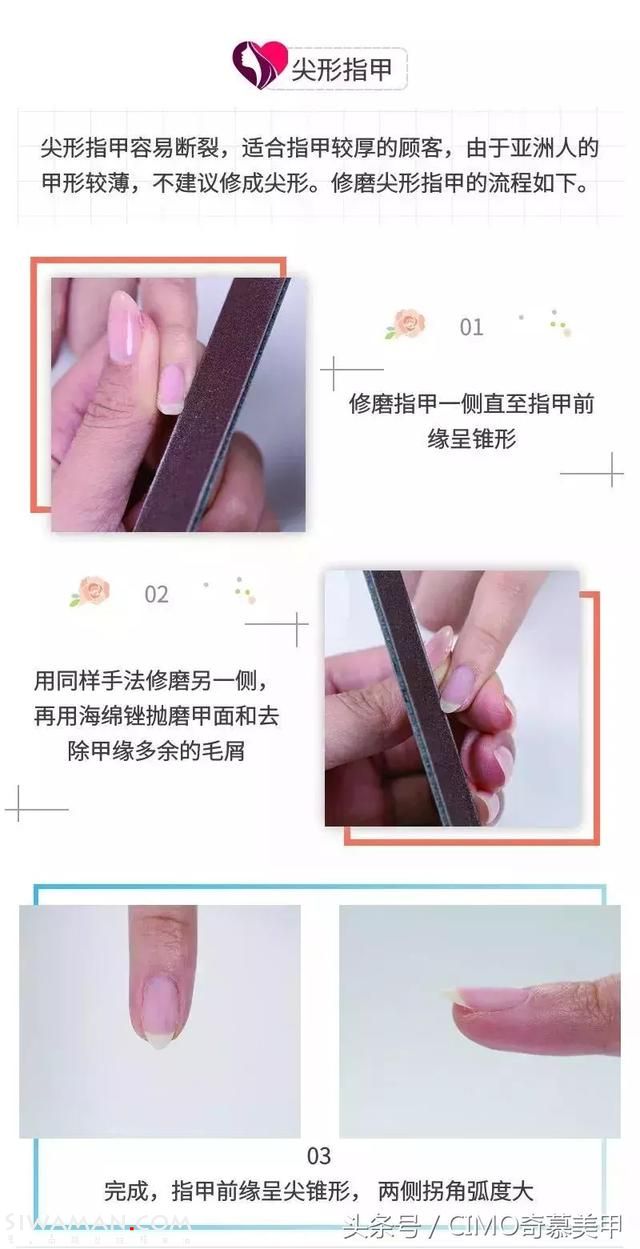 尖形指甲

尖形指甲容易断裂，适合指甲较厚的顾客，由于亚洲人的甲形较薄，不建议修成尖形。修磨尖形指甲的流程如下。

01

修磨指甲一侧直至指甲前缘呈锥形

02

用同样手法修磨另一侧，再用海绵锉抛磨甲面和去除甲缘多余的毛屑

03

完成，指甲前缘呈尖锥形，两侧拐角弧度大

SIVAMAN.COM

头条号 / CIMO奇慕美甲