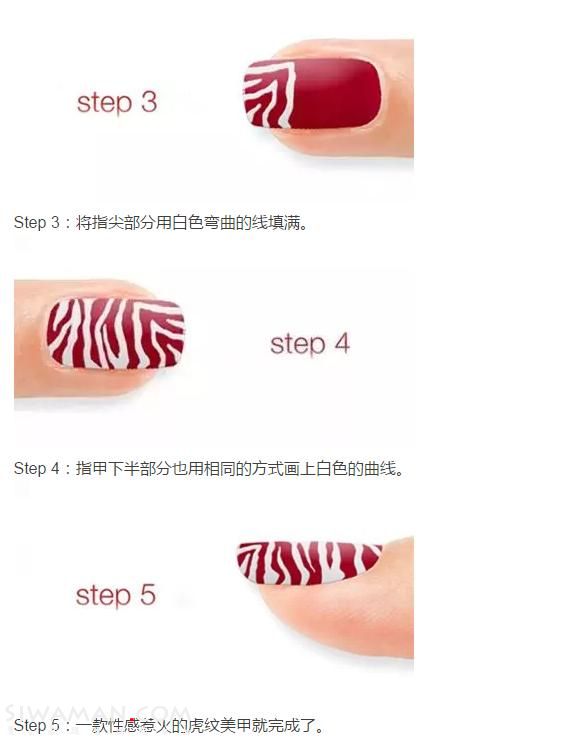 step 3

Step 3：将指尖部分用白色弯曲的线填满。

step 4

Step 4：指甲下半部分也用相同的方式画上白色的曲线。

step 5

SIWAMAN.COM

Step 5：一款性感惹火的虎纹美甲就完成了。