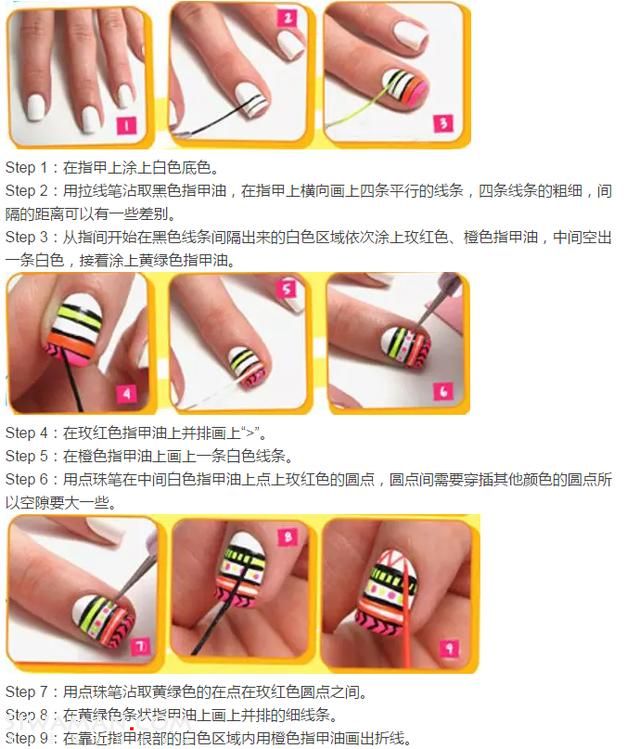 1

2

3

Step 1：在指甲上涂上白色底色。

Step 2：用拉线笔沾取黑色指甲油，在指甲上横向画上四条平行的线条，四条线条的粗细，间隔的距离可以有一些差别。

Step 3：从指间开始在黑色线条间隔出来的白色区域依次涂上玫红色、橙色指甲油，中间空出一条白色，接着涂上黄绿色指甲油。

4

5

6

Step 4：在玫红色指甲油上并排画上“>”。

Step 5：在橙色指甲油上画上一条白色线条。

Step 6：用点珠笔在中间白色指甲油上点上玫红色的圆点，圆点间需要穿插其他颜色的圆点所以空隙要大一些。

7

8

9

Step 7：用点珠笔沾取黄绿色的在点在玫红色圆点之间。

Step 8：在黄绿色条状指甲油上画上并排的细线条。

Step 9：在靠近指甲根部的白色区域内用橙色指甲油画出折线。